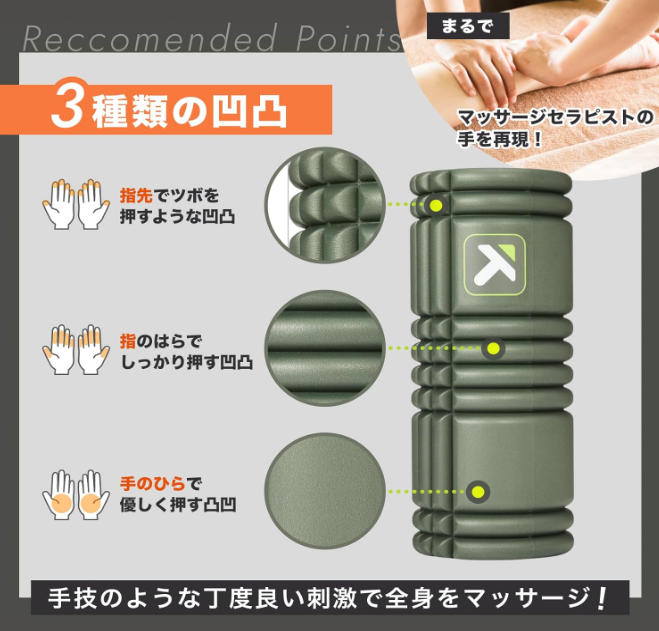 Reccomended Points

まるで

マッサージセラピストの手を再現！

3種類の凹凸

指先でツボを押すような凹凸

指のはらでしっかり押す凹凸

手のひらで優しく押す凸凹

手技のような丁度良い刺激で全身をマッサージ！